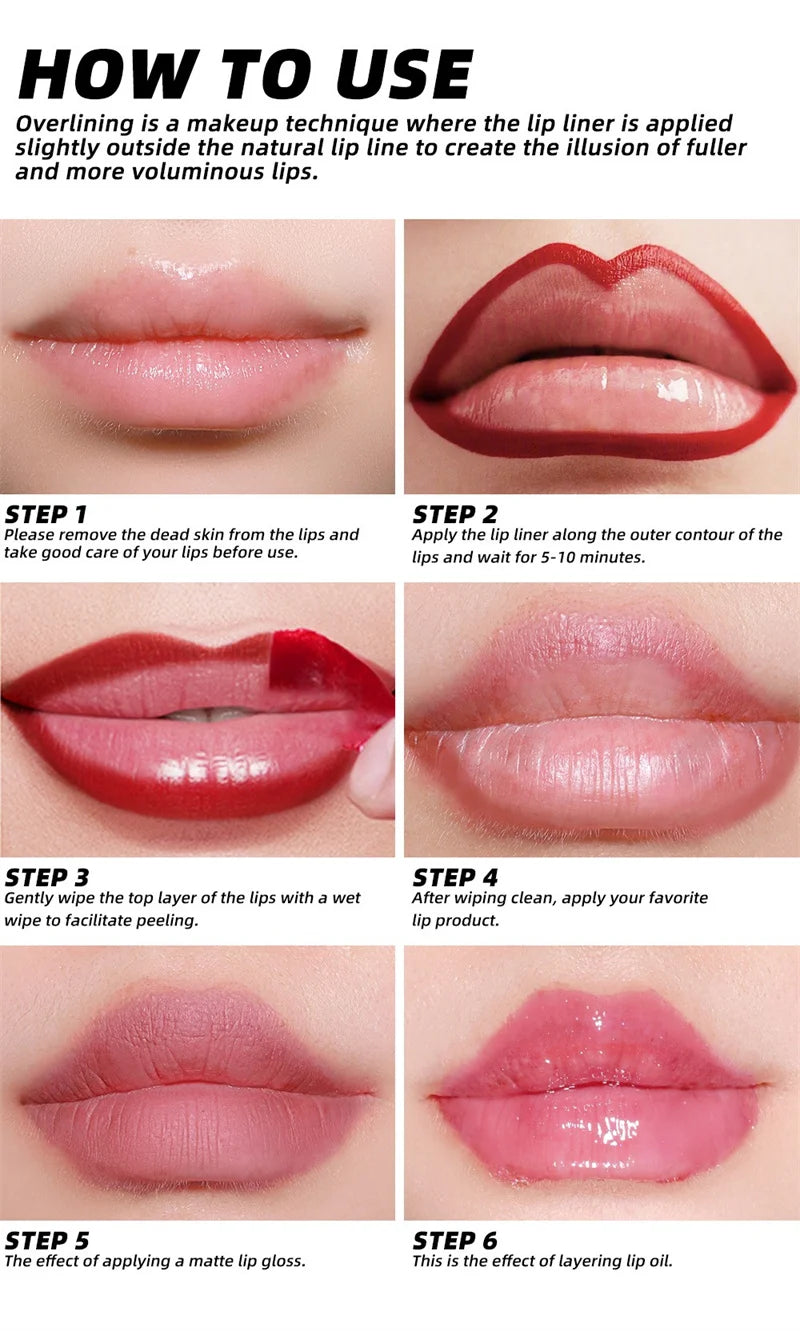 HOW TO USE

Overlining is a makeup technique where the lip liner is applied slightly outside the natural lip line to create the illusion of fuller and more voluminous lips.

STEP 1
Please remove the dead skin from the lips and take good care of your lips before use.

STEP 2
Apply the lip liner along the outer contour of the lips and wait for 5-10 minutes.

STEP 3
Gently wipe the top layer of the lips with a wet wipe to facilitate peeling.

STEP 4
After wiping clean, apply your favorite lip product.

STEP 5
The effect of applying a matte lip gloss.

STEP 6
This is the effect of layering lip oil.